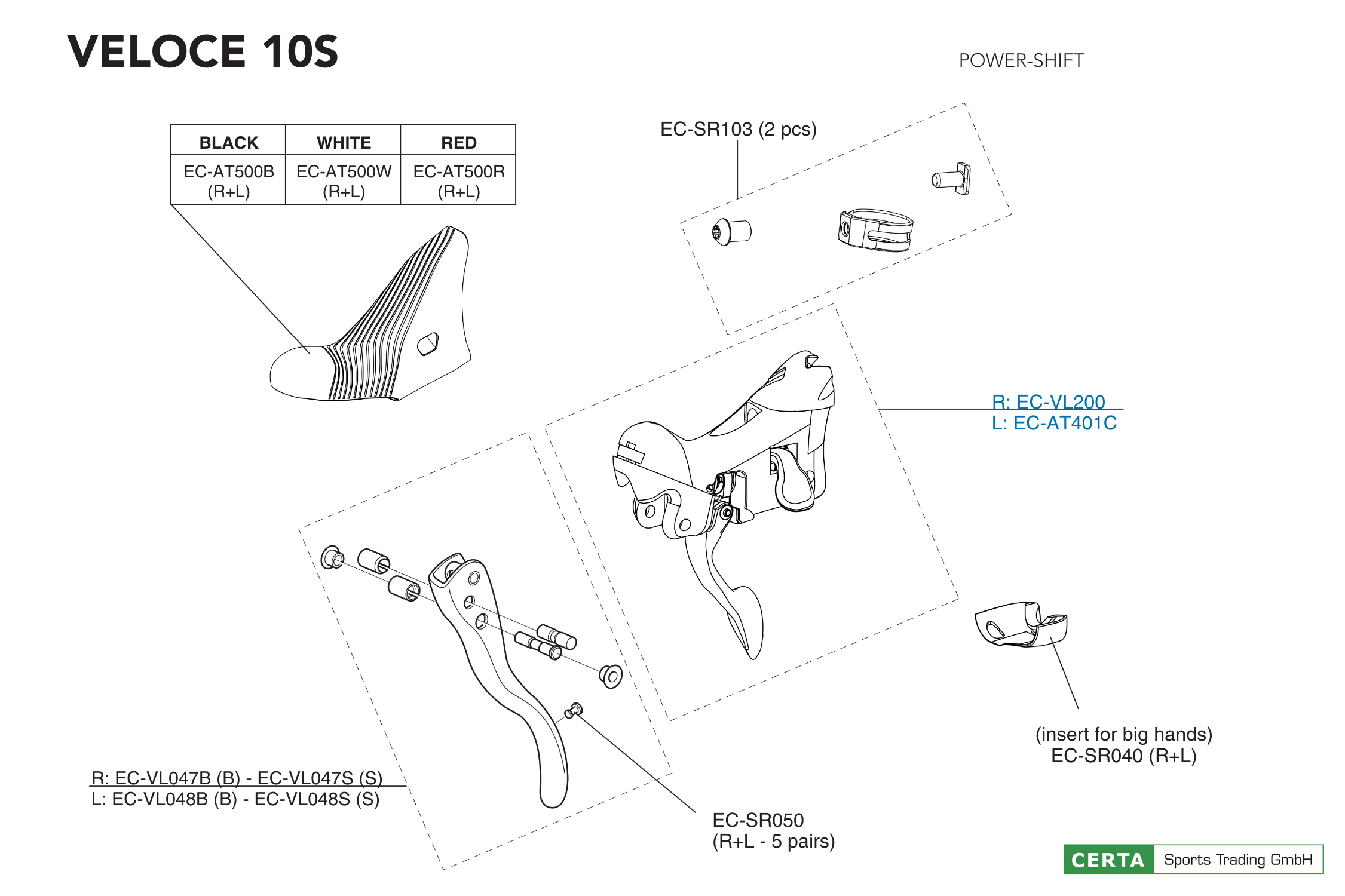 VELOCE 10S

POWER-SHIFT

| BLACK | WHITE | RED |
|---|---|---|
| EC-AT500B (R+L) | EC-AT500W (R+L) | EC-AT500R (R+L) |

EC-SR103 (2 pcs)

R: EC-VL200
L: EC-AT401C

(insert for big hands)
EC-SR040 (R+L)

R: EC-VL047B (B) - EC-VL047S (S)
L: EC-VL048B (B) - EC-VL048S (S)

EC-SR050
(R+L - 5 pairs)

CERTA Sports Trading GmbH