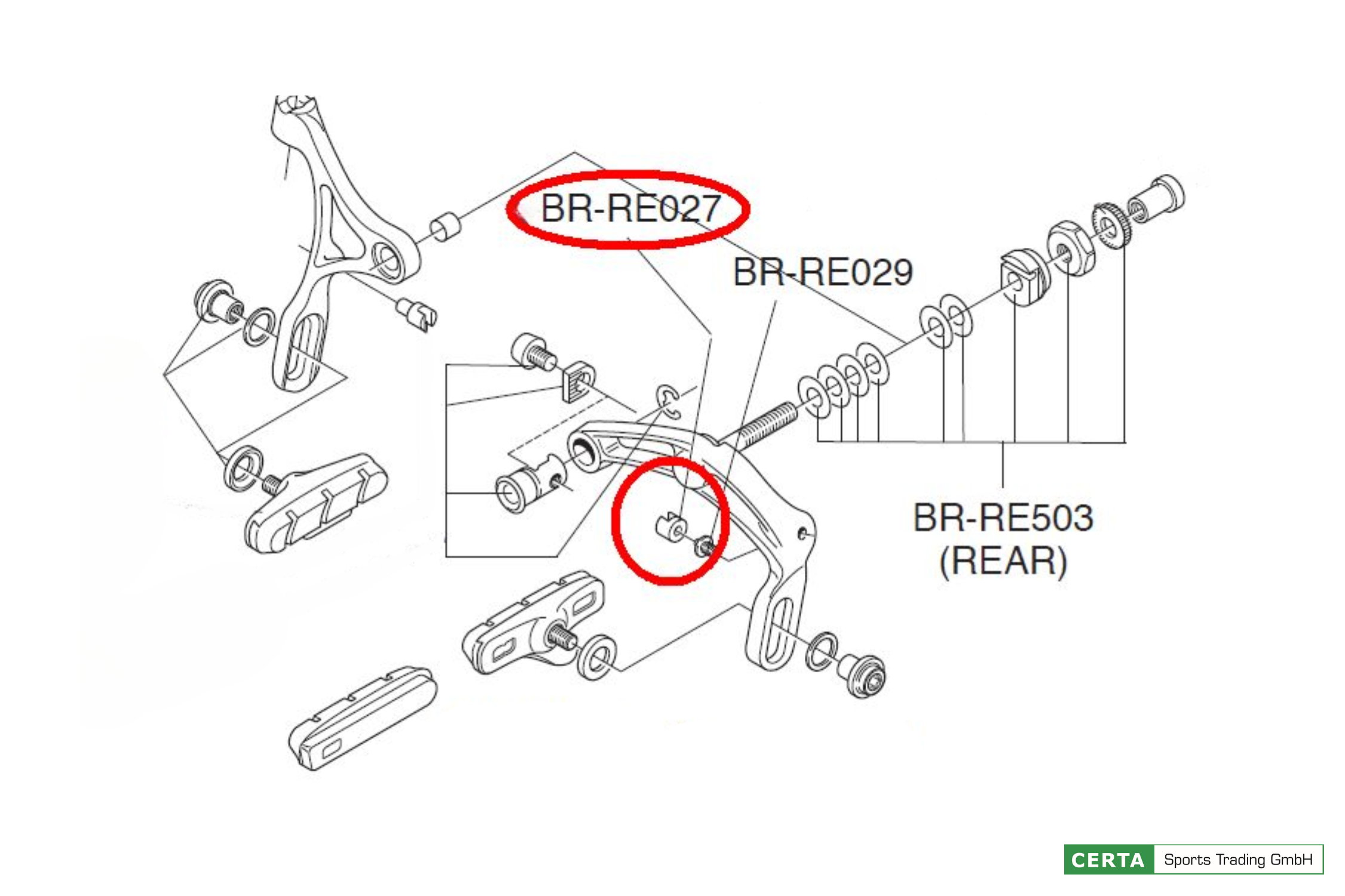 BR-RE027

BR-RE029

BR-RE503
(REAR)

CERTA Sports Trading GmbH