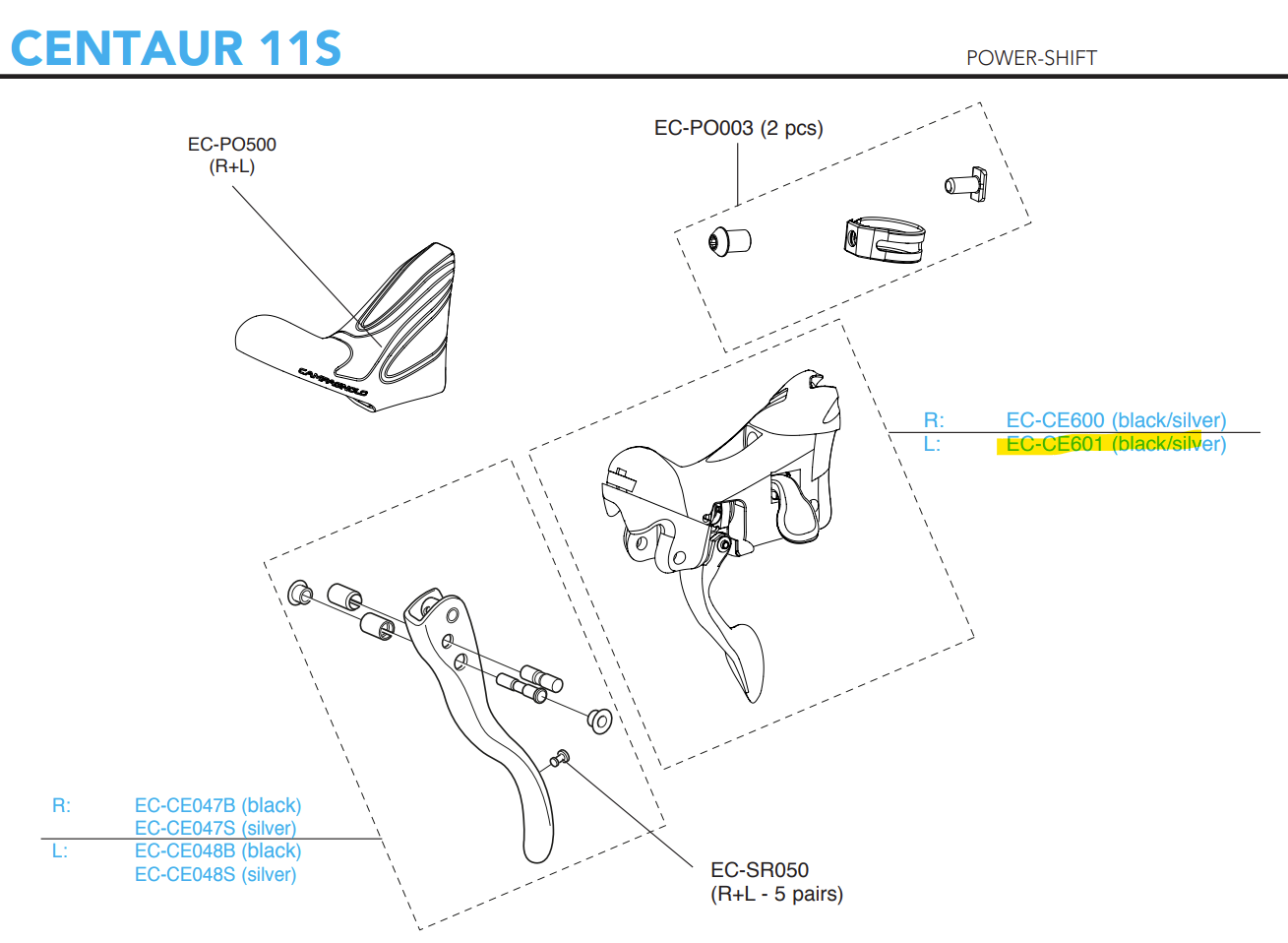 CENTAUR 11S

POWER-SHIFT

EC-PO500
(R+L)

CAMPAGNOLO

EC-PO003 (2 pcs)

R: EC-CE600 (black/silver)
L: EC-CE601 (black/silver)

R: EC-CE047B (black)
EC-CE047S (silver)
L: EC-CE048B (black)
EC-CE048S (silver)

EC-SR050
(R+L - 5 pairs)